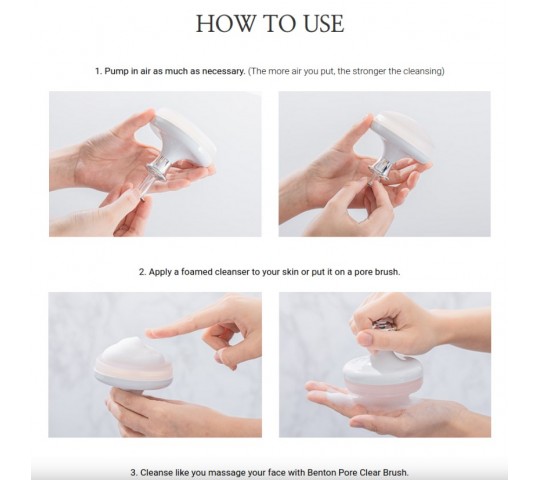 HOW TO USE

1. Pump in air as much as necessary. (The more air you put, the stronger the cleansing)

2. Apply a foamed cleanser to your skin or put it on a pore brush.

3. Cleanse like you massage your face with Benton Pore Clear Brush.